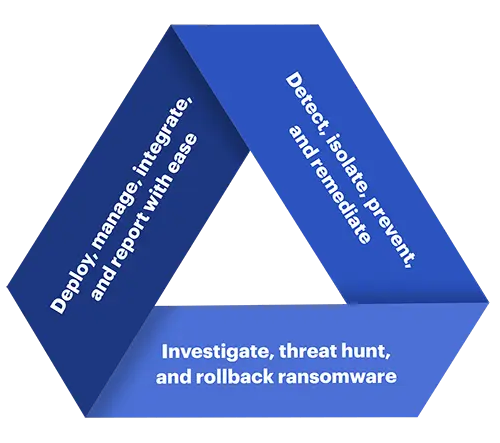 Deploy, manage, integrate, and report with ease

Detect, isolate, prevent, and remediate

Investigate, threat hunt, and rollback ransomware